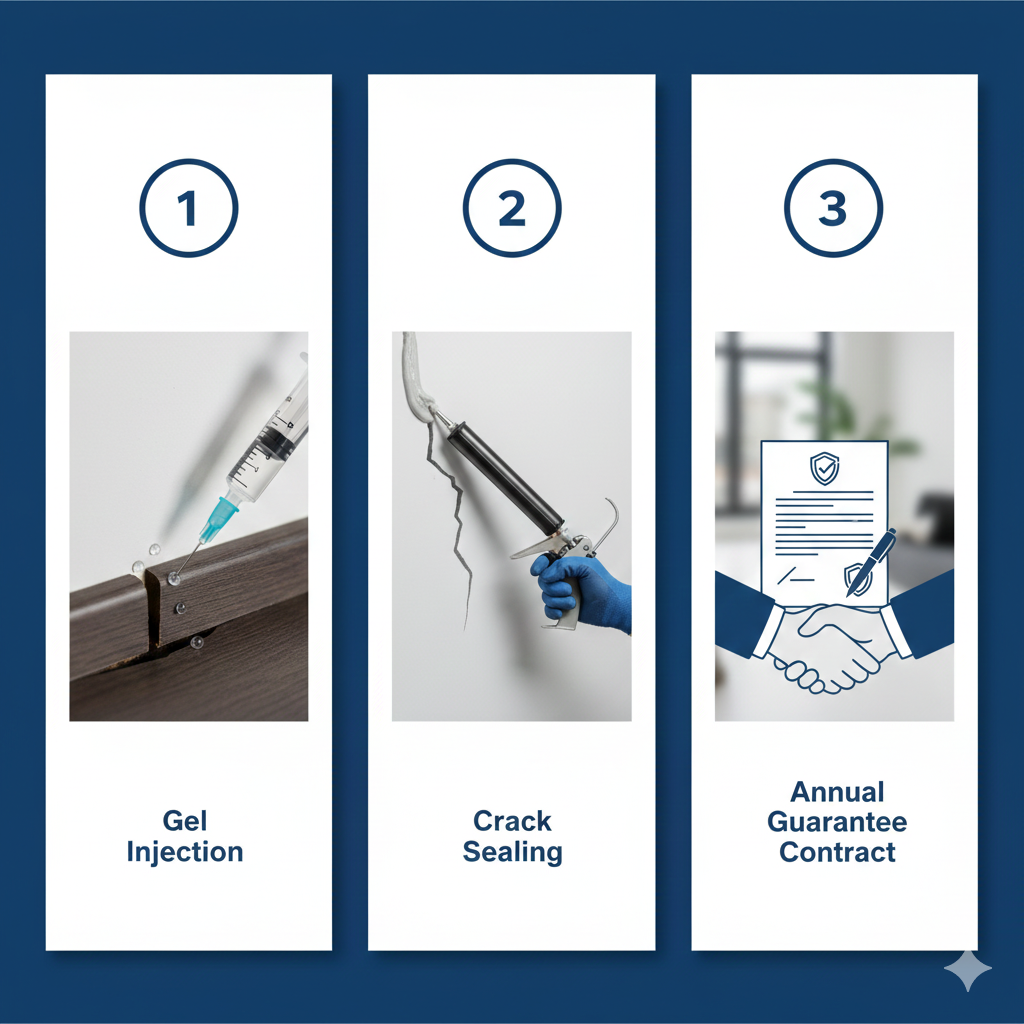 1

Gel Injection

2

Crack Sealing

3

Annual Guarantee Contract